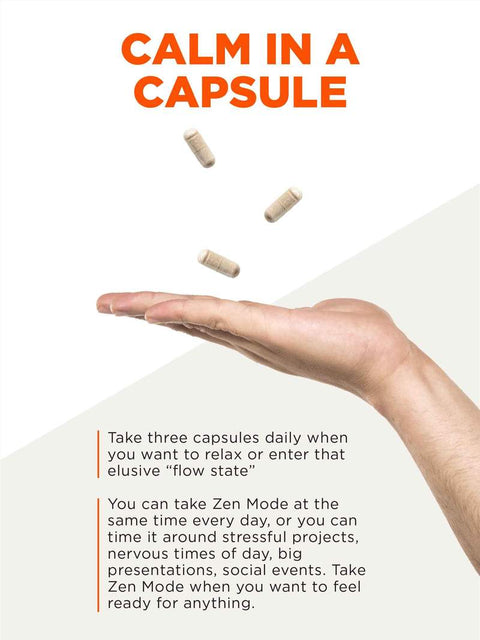 CALM IN A CAPSULE

Take three capsules daily when you want to relax or enter that elusive “flow state”

You can take Zen Mode at the same time every day, or you can time it around stressful projects, nervous times of day, big presentations, social events. Take Zen Mode when you want to feel ready for anything.