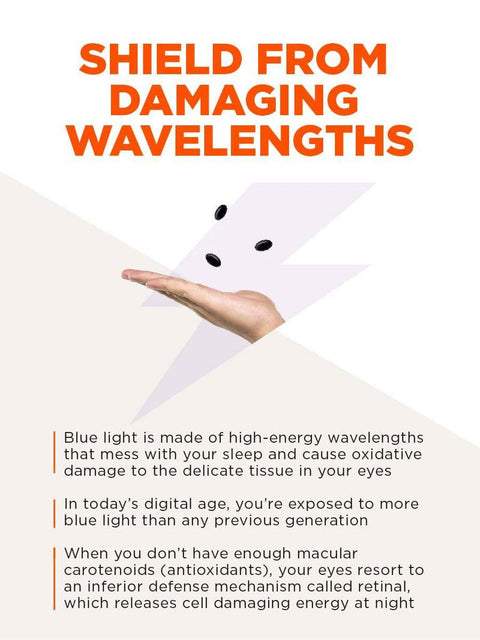 SHIELD FROM DAMAGING WAVELENGTHS

Blue light is made of high-energy wavelengths that mess with your sleep and cause oxidative damage to the delicate tissue in your eyes

In today's digital age, you're exposed to more blue light than any previous generation

When you don't have enough macular carotenoids (antioxidants), your eyes resort to an inferior defense mechanism called retinal, which releases cell damaging energy at night