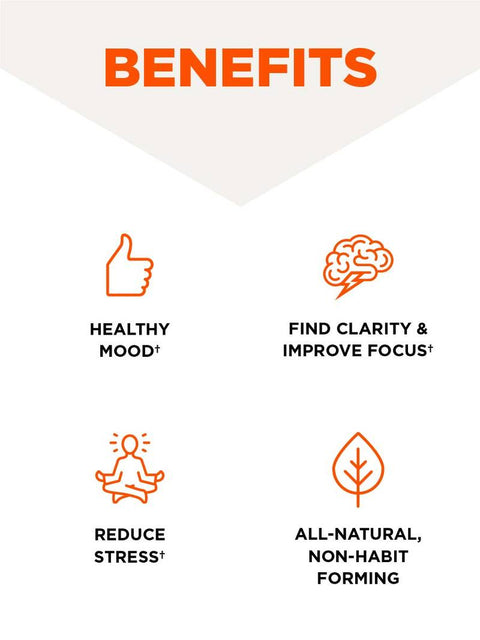 BENEFITS

HEALTHY MOOD†

FIND CLARITY & IMPROVE FOCUS†

REDUCE STRESS†

ALL-NATURAL, NON-HABIT FORMING