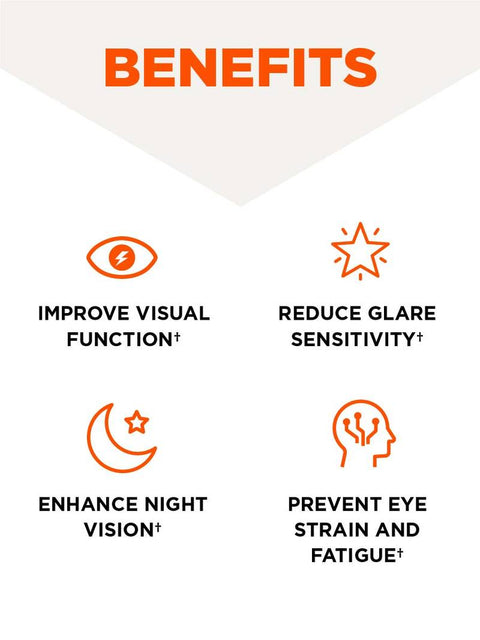 BENEFITS

IMPROVE VISUAL FUNCTION†

REDUCE GLARE SENSITIVITY†

ENHANCE NIGHT VISION†

PREVENT EYE STRAIN AND FATIGUE†