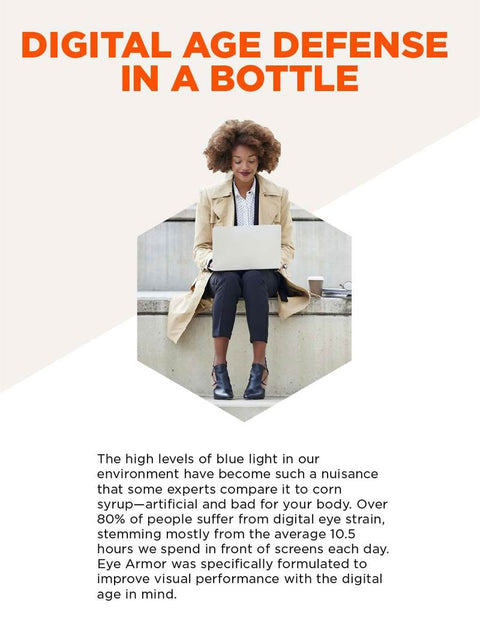 DIGITAL AGE DEFENSE IN A BOTTLE

The high levels of blue light in our environment have become such a nuisance that some experts compare it to corn syrup—artificial and bad for your body. Over 80% of people suffer from digital eye strain, stemming mostly from the average 10.5 hours we spend in front of screens each day. Eye Armor was specifically formulated to improve visual performance with the digital age in mind.