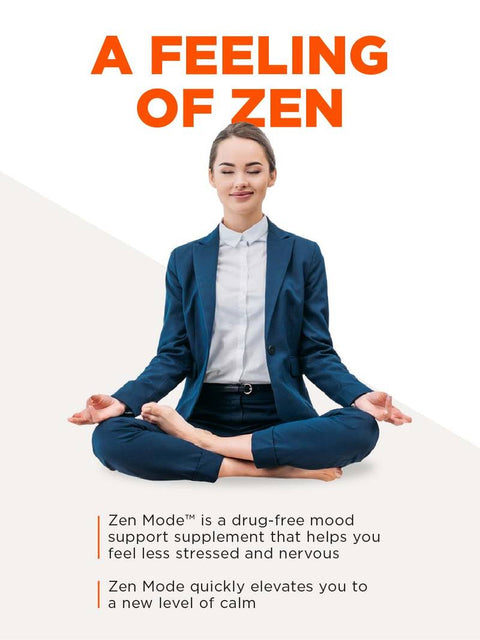 A FEELING OF ZEN

Zen Mode™ is a drug-free mood support supplement that helps you feel less stressed and nervous

Zen Mode quickly elevates you to a new level of calm