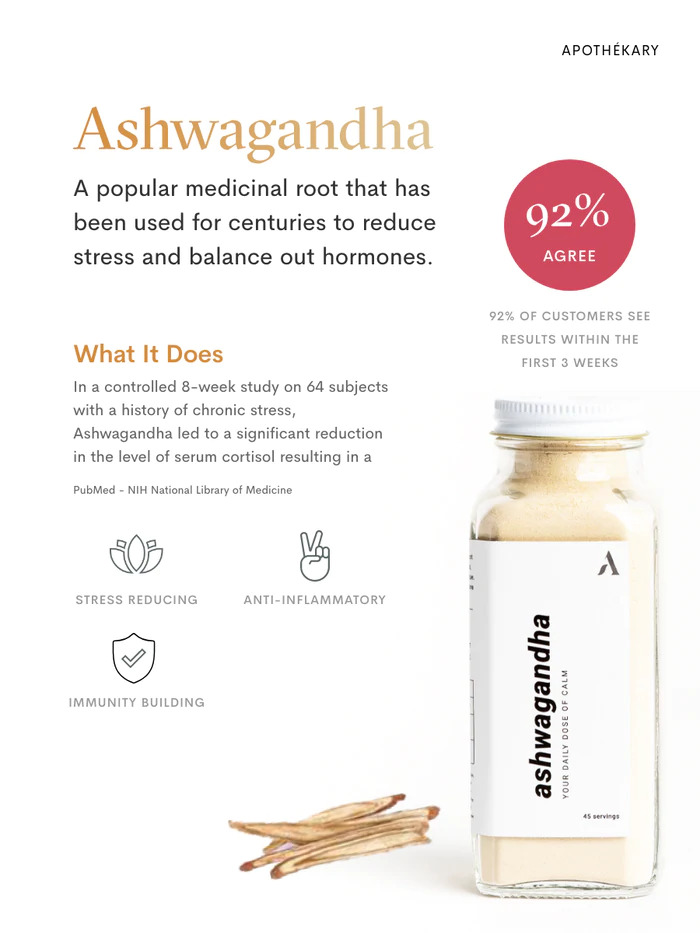 APOTHÉKARY

Ashwagandha

A popular medicinal root that has been used for centuries to reduce stress and balance out hormones.

92%
AGREE

92% OF CUSTOMERS SEE RESULTS WITHIN THE FIRST 3 WEEKS

What It Does

In a controlled 8-week study on 64 subjects with a history of chronic stress, Ashwagandha led to a significant reduction in the level of serum cortisol resulting in a

PubMed - NIH National Library of Medicine

STRESS REDUCING

ANTI-INFLAMMATORY

IMMUNITY BUILDING

A

ashwagandha

YOUR DAILY DOSE OF CALM

45 servings